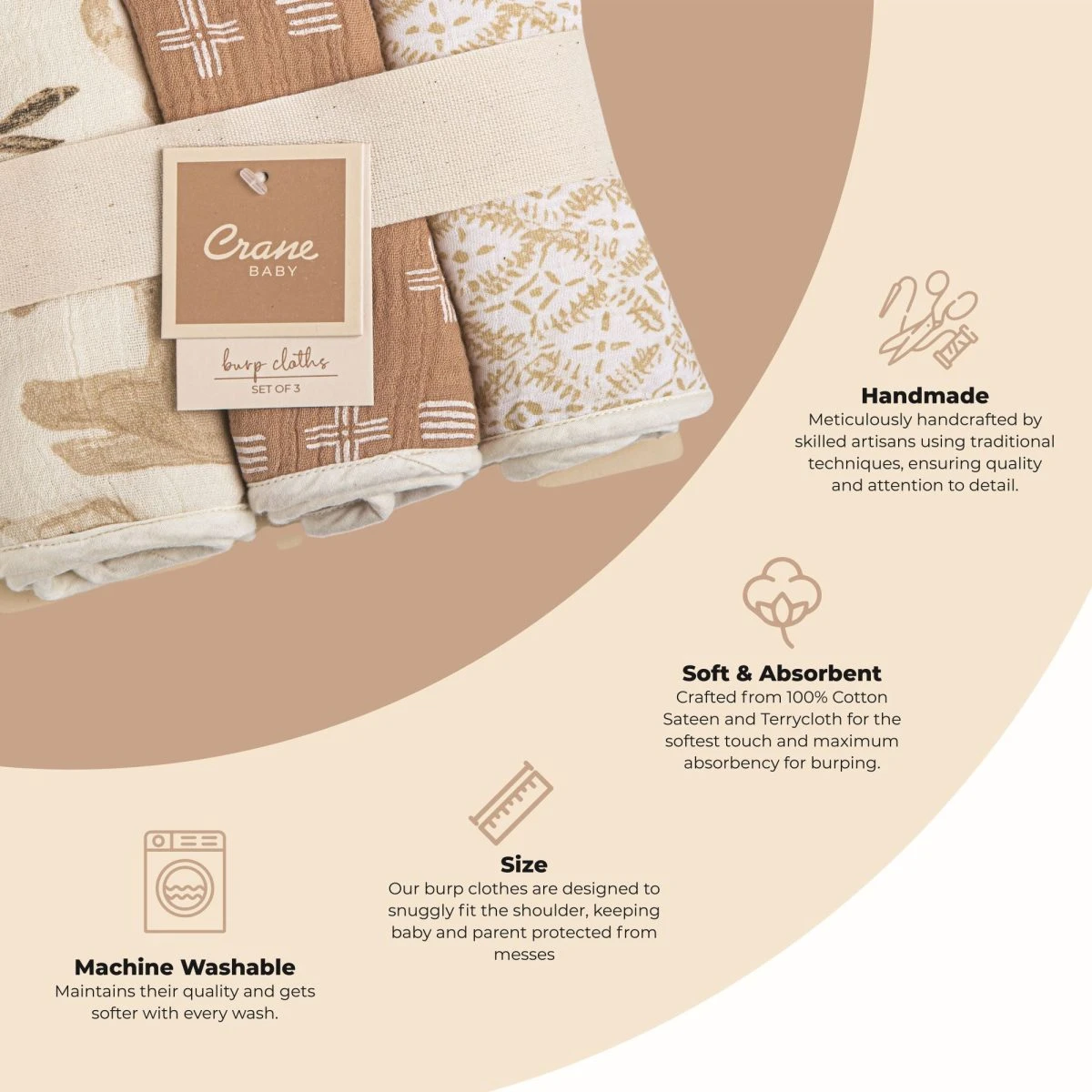 Crane
BABY

burp cloths
SET OF 3

Handmade
Meticulously handcrafted by skilled artisans using traditional techniques, ensuring quality and attention to detail.

Soft & Absorbent
Crafted from 100% Cotton Sateen and Terrycloth for the softest touch and maximum absorbency for burping.

Size
Our burp clothes are designed to snuggly fit the shoulder, keeping baby and parent protected from messes

Machine Washable
Maintains their quality and gets softer with every wash.